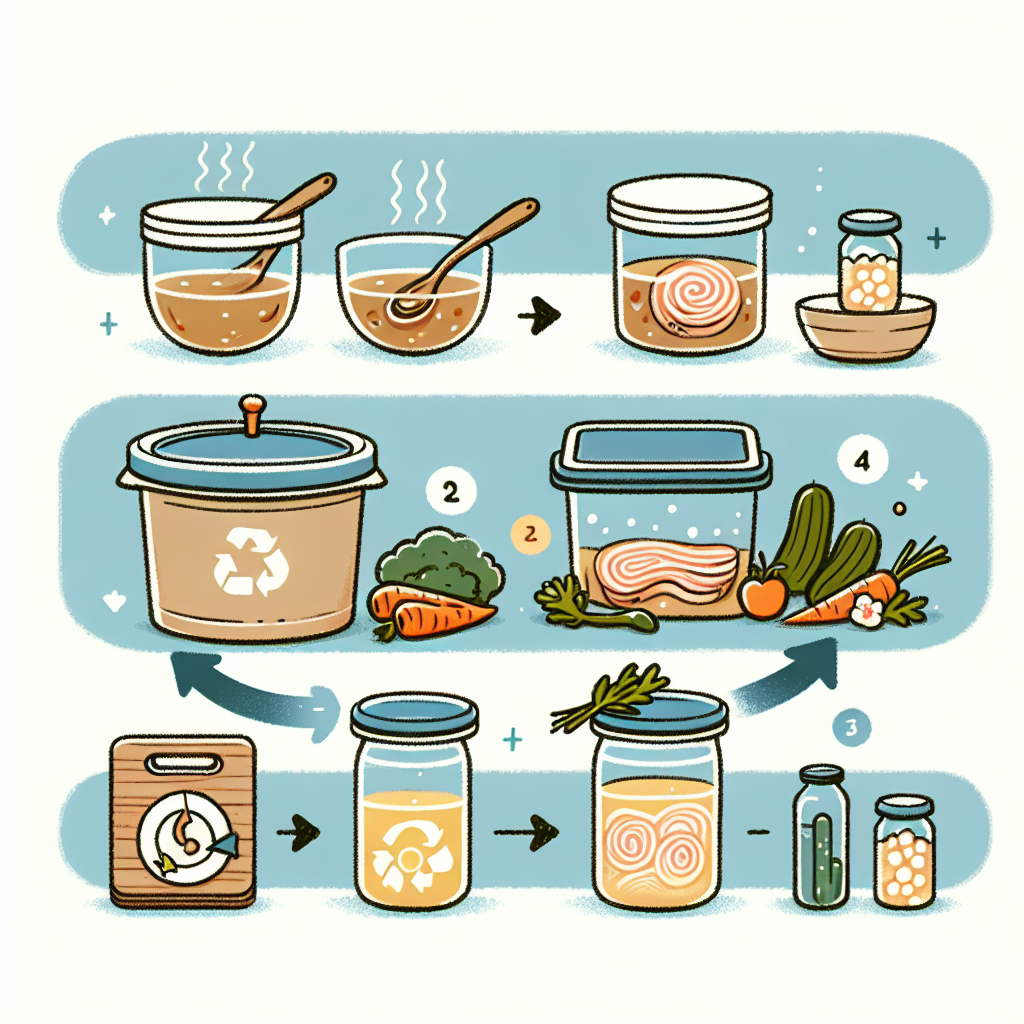 2

2

4

3